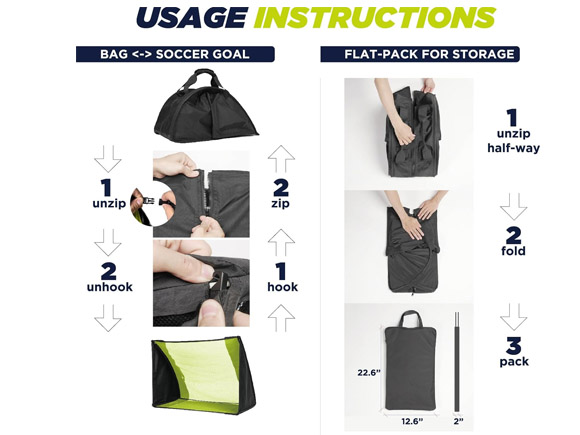 USAGE INSTRUCTIONS

BAG <-> SOCCER GOAL

1
unzip

2
unhook

2
zip

1
hook

FLAT-PACK FOR STORAGE

1
unzip
half-way

2
fold

3
pack

22.6"

12.6"

2"